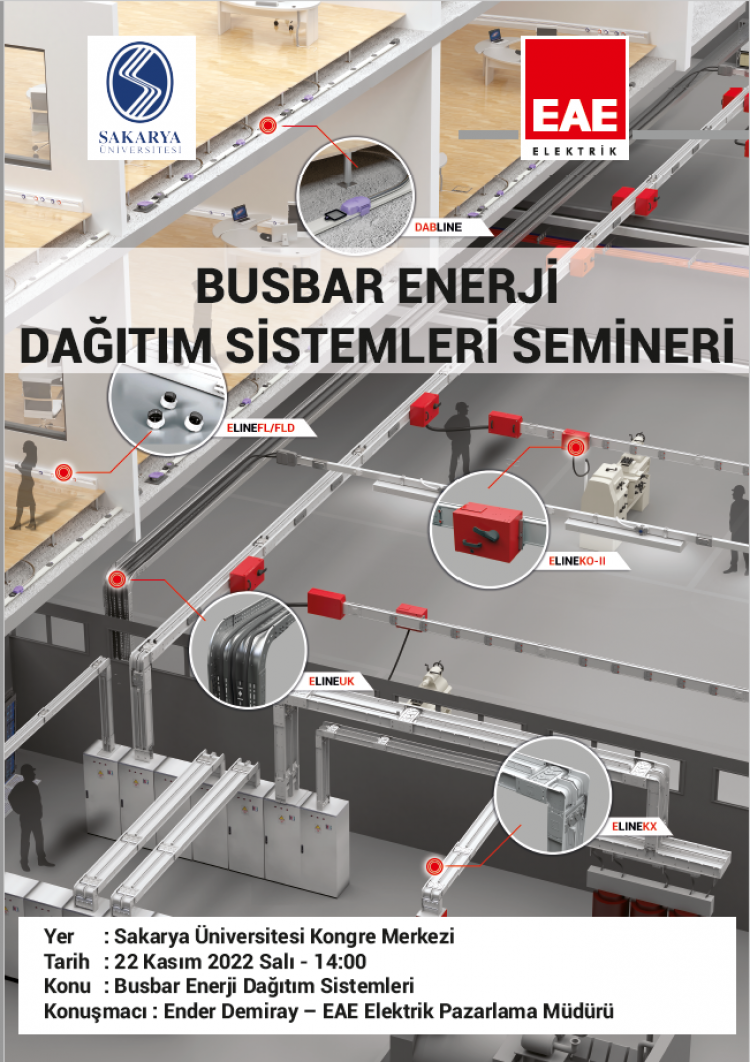 SAKARYA ÜNİVERSİTESİ

EAE
ELEKTRİK

DABLINE

BUSBAR ENERJİ
DAĞITIM SİSTEMLERİ SEMİNERİ

ELINEFL/FLD

ELINEKO-II

ELINEUK

ELINEKX

Yer : Sakarya Üniversitesi Kongre Merkezi
Tarih : 22 Kasım 2022 Salı - 14:00
Konu : Busbar Enerji Dağıtım Sistemleri
Konuşmacı : Ender Demiray – EAE Elektrik Pazarlama Müdürü